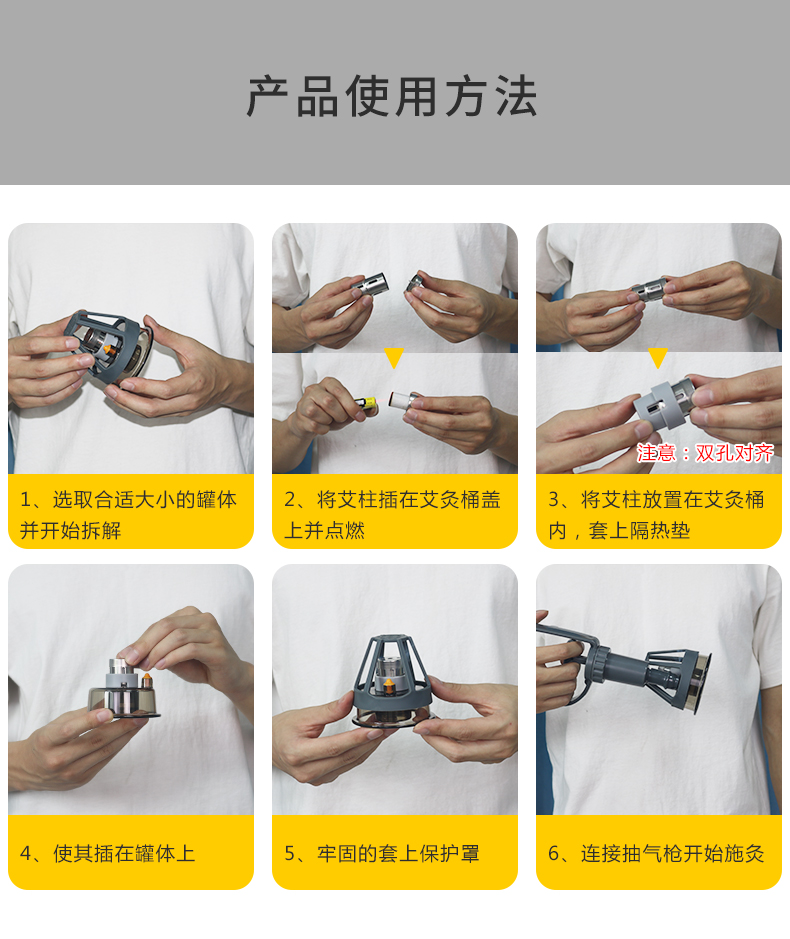 产品使用方法

1、选取合适大小的罐体并开始拆解

2、将艾柱插在艾灸桶盖上并点燃

注意：双孔对齐

3、将艾柱放置在艾灸桶内，套上隔热垫

4、使其插在罐体上

5、牢固的套上保护罩

6、连接抽气枪开始施灸