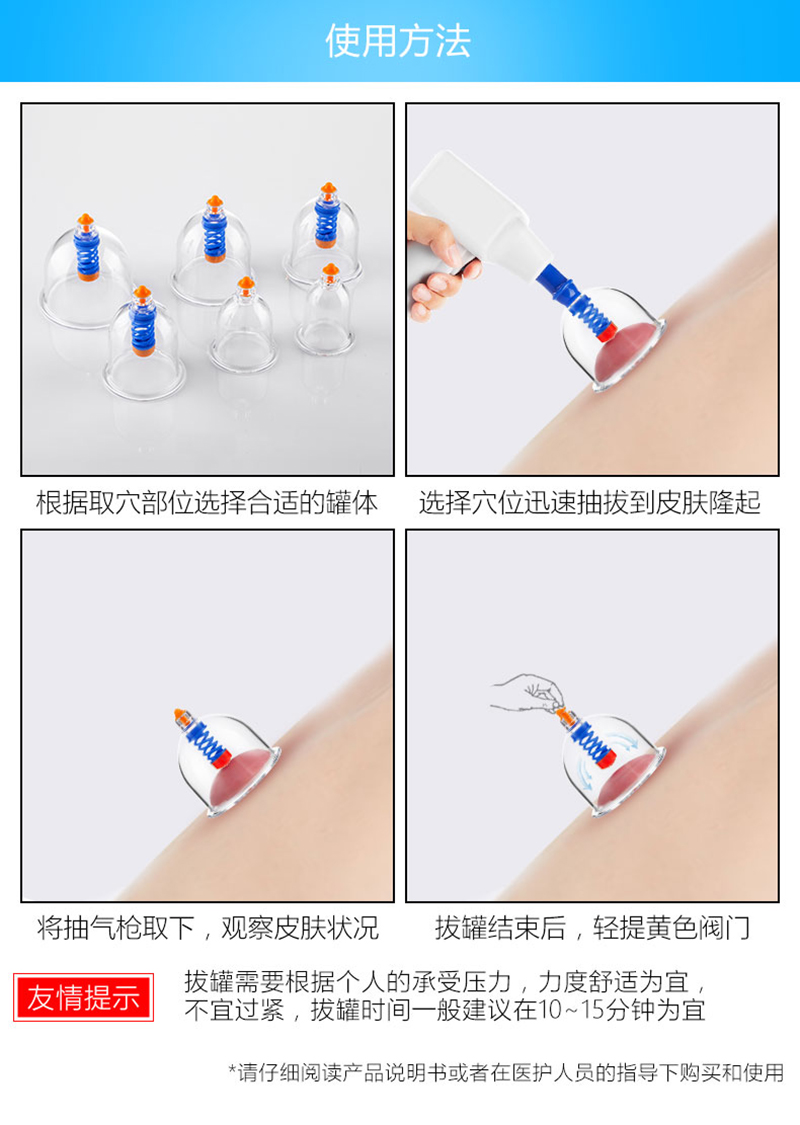 使用方法

根据取穴部位选择合适的罐体

选择穴位迅速抽拔到皮肤隆起

将抽气枪取下，观察皮肤状况

拔罐结束后，轻提黄色阀门

友情提示

拔罐需要根据个人的承受压力，力度舒适为宜，不宜过紧，拔罐时间一般建议在10~15分钟为宜

*请仔细阅读产品说明书或者在医护人员的指导下购买和使用